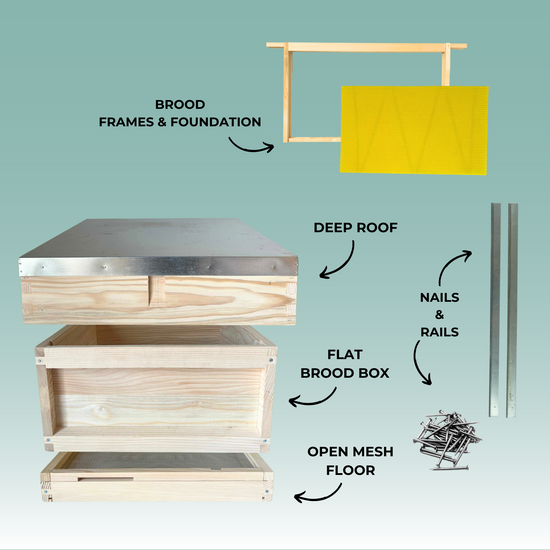 BROOD
FRAMES & FOUNDATION

DEEP ROOF

NAILS
&
RAILS

FLAT
BROOD BOX

OPEN MESH
FLOOR