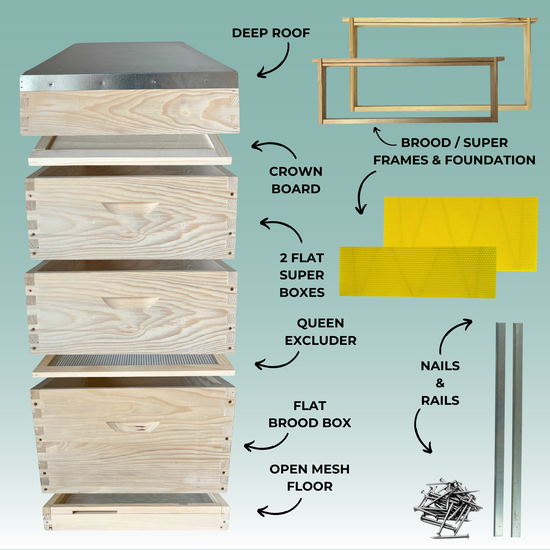 DEEP ROOF

BROOD / SUPER FRAMES & FOUNDATION

CROWN BOARD

2 FLAT SUPER BOXES

QUEEN EXCLUDER

NAILS & RAILS

FLAT BROOD BOX

OPEN MESH FLOOR