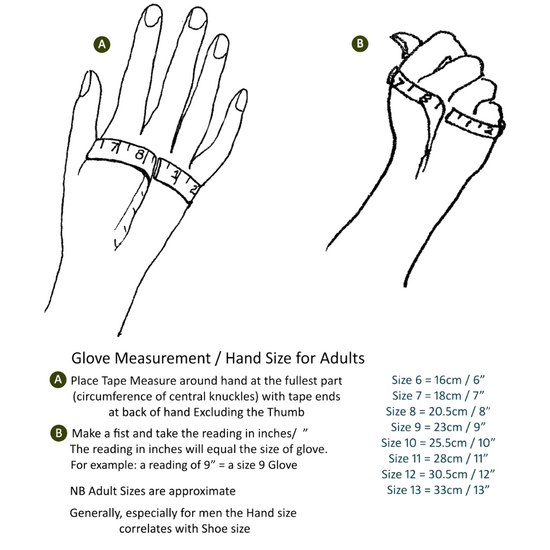 A

7 8 1 2

B

7 8 1 2

Glove Measurement / Hand Size for Adults

A Place Tape Measure around hand at the fullest part (circumference of central knuckles) with tape ends at back of hand Excluding the Thumb

B Make a fist and take the reading in inches/ ”
The reading in inches will equal the size of glove.
For example: a reading of 9” = a size 9 Glove

NB Adult Sizes are approximate

Generally, especially for men the Hand size correlates with Shoe size

Size 6 = 16cm / 6”
Size 7 = 18cm / 7”
Size 8 = 20.5cm / 8”
Size 9 = 23cm / 9”
Size 10 = 25.5cm / 10”
Size 11 = 28cm / 11”
Size 12 = 30.5cm / 12”
Size 13 = 33cm / 13”